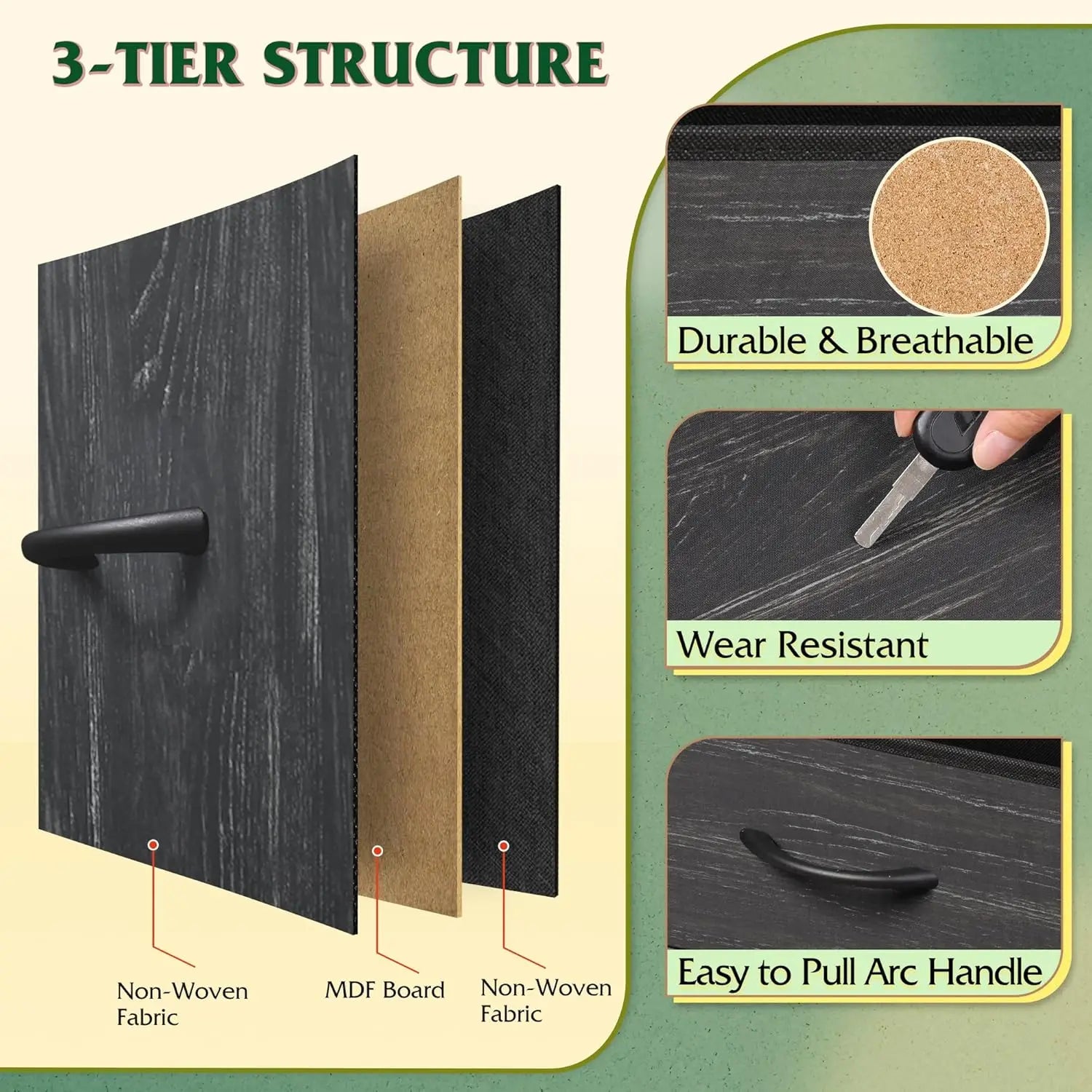 3-TIER STRUCTURE

Non-Woven Fabric

MDF Board

Non-Woven Fabric

Durable & Breathable

Wear Resistant

Easy to Pull Arc Handle