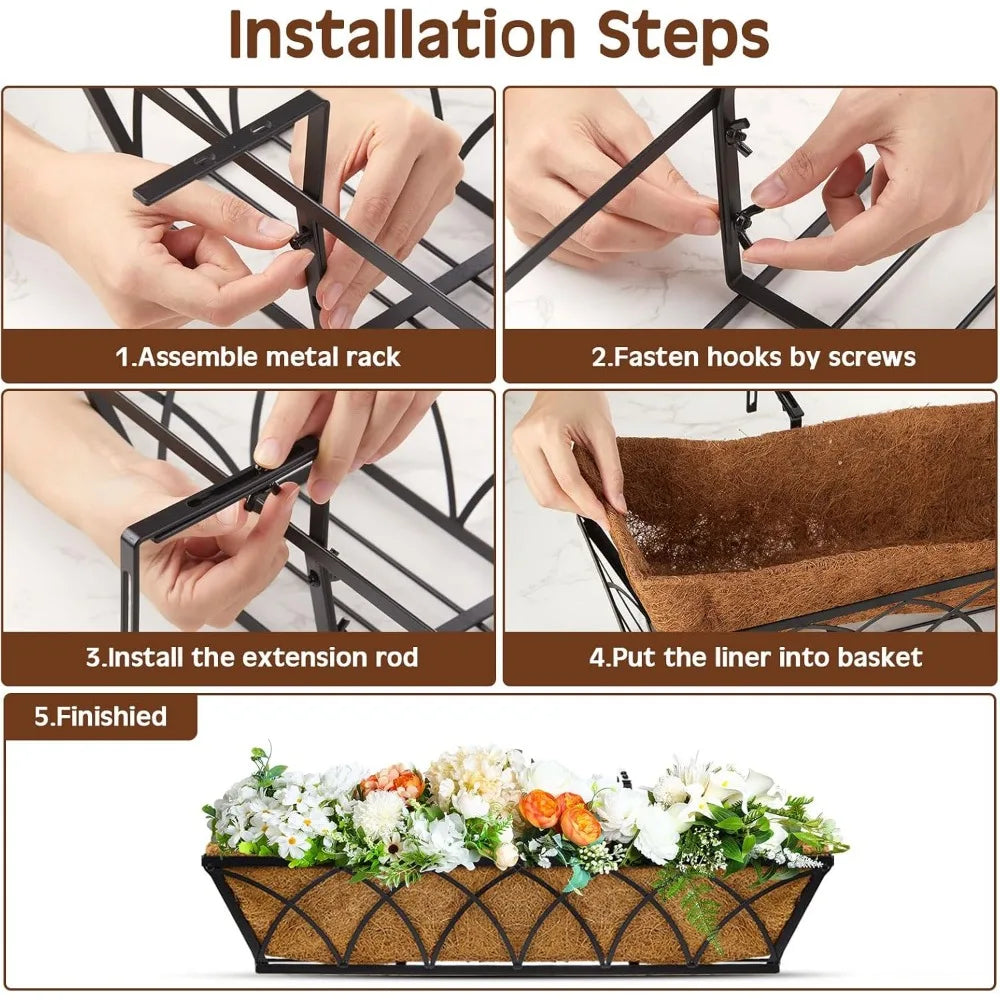 Installation Steps

1.Assemble metal rack

2.Fasten hooks by screws

3.Install the extension rod

4.Put the liner into basket

5.Finishied