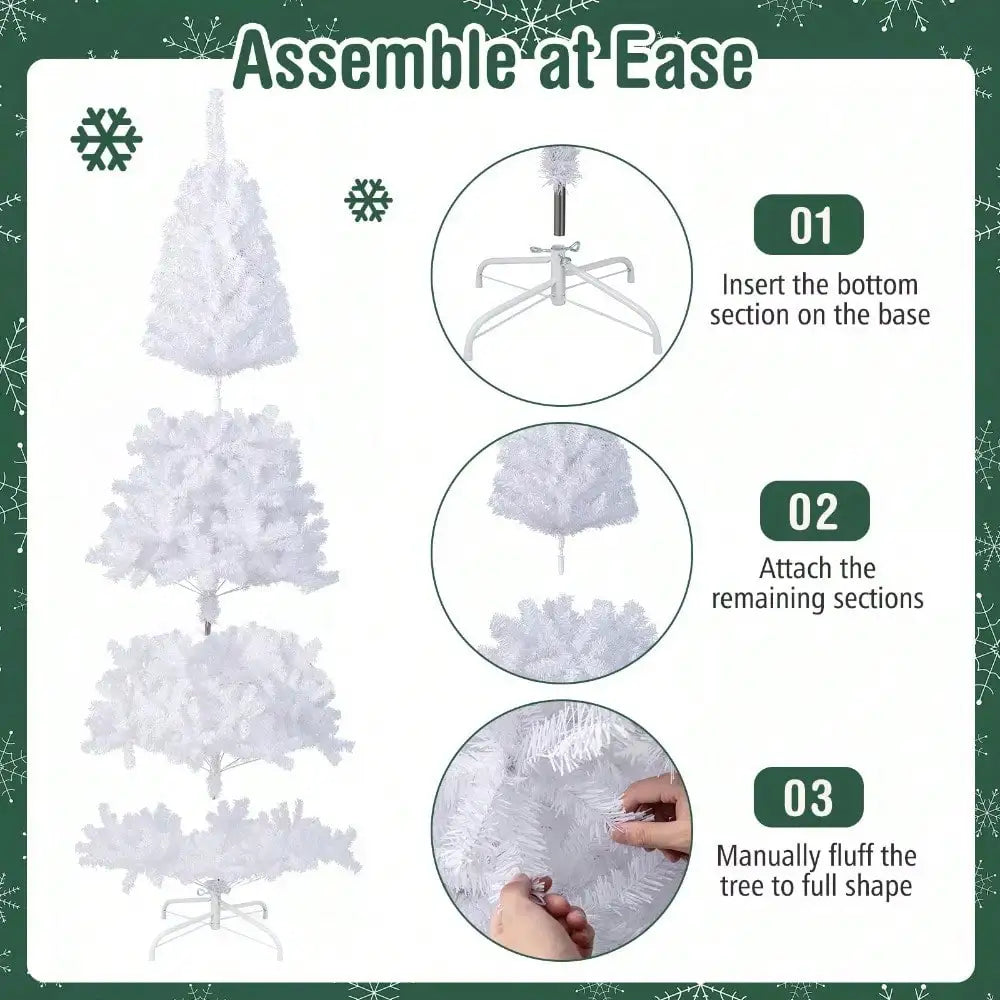 Assemble at Ease

01

Insert the bottom section on the base

02

Attach the remaining sections

03

Manually fluff the tree to full shape